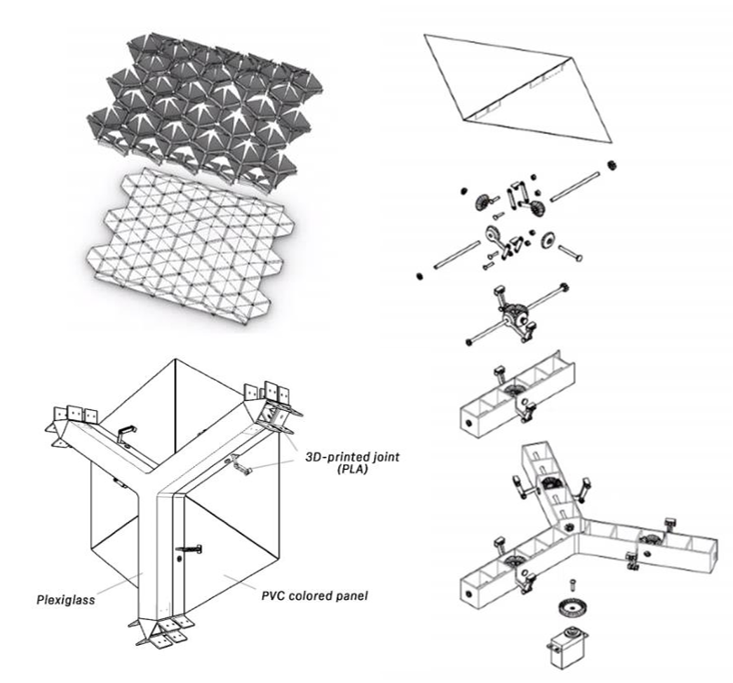 3D-printed joint (PLA)

Plexiglass

PVC colored panel